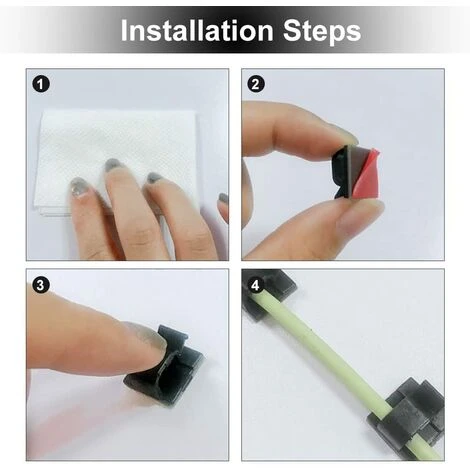 Installation Steps

1

2

3

4