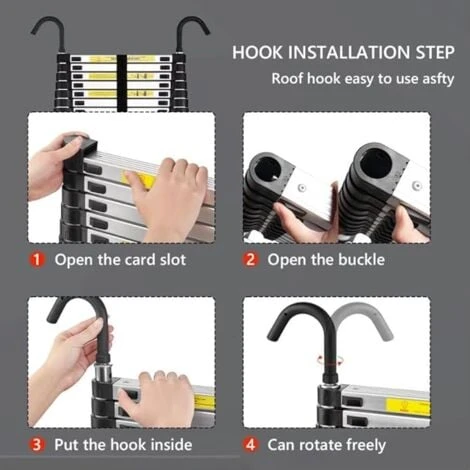 HOOK INSTALLATION STEP

Roof hook easy to use asfty

1 Open the card slot

2 Open the buckle

3 Put the hook inside

4 Can rotate freely