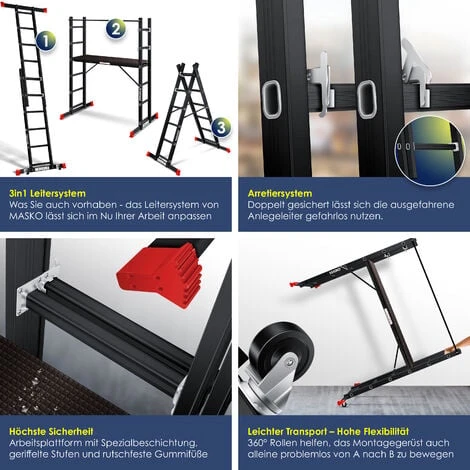 1

2

3

3in1 Leitersystem
Was Sie auch vorhaben - das Leitersystem von MASKO lässt sich im Nu Ihrer Arbeit anpassen

Arretiersystem
Doppelt gesichert lässt sich die ausgefahrene Anlegeleiter gefahrlos nutzen.

Höchste Sicherheit
Arbeitsplattform mit Spezialbeschichtung, geriffelte Stufen und rutschfeste Gummifüße

Leichter Transport – Hohe Flexibilität
360° Rollen helfen, das Montagegerüst auch alleine problemlos von A nach B zu bewegen