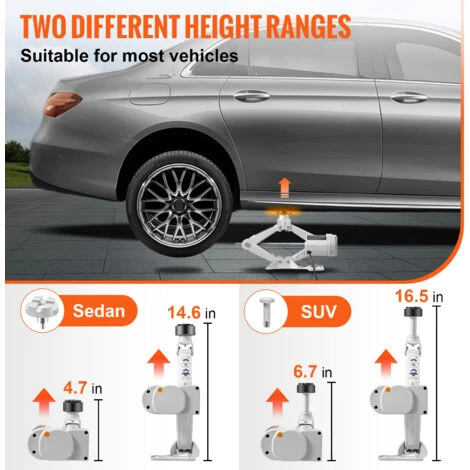 TWO DIFFERENT HEIGHT RANGES
Suitable for most vehicles

Sedan
4.7 in
14.6 in

SUV
6.7 in
16.5 in