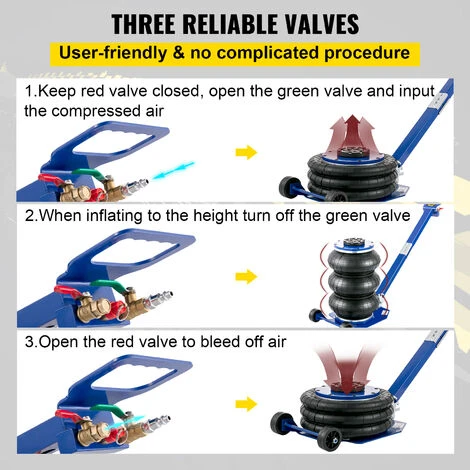 THREE RELIABLE VALVES

User-friendly & no complicated procedure

1.Keep red valve closed, open the green valve and input the compressed air

2.When inflating to the height turn off the green valve

3.Open the red valve to bleed off air