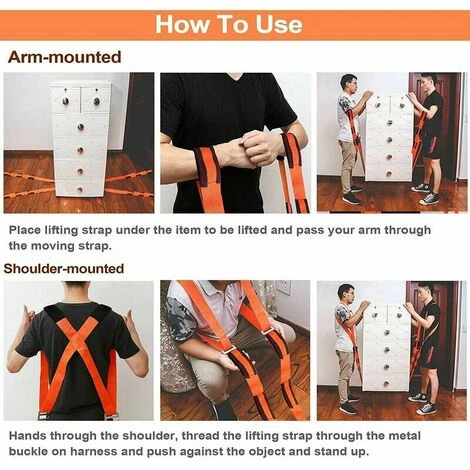 How To Use

Arm-mounted

Place lifting strap under the item to be lifted and pass your arm through the moving strap.

Shoulder-mounted

Hands through the shoulder, thread the lifting strap through the metal buckle on harness and push against the object and stand up.