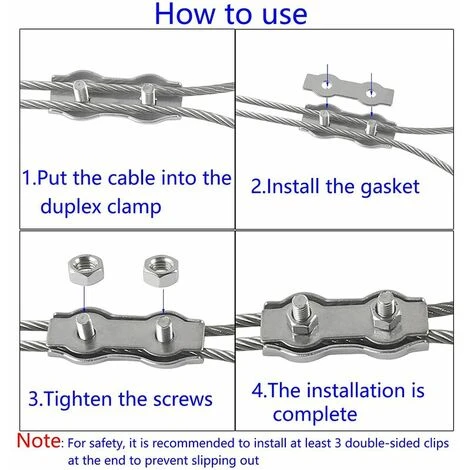 How to use

1.Put the cable into the duplex clamp

2.Install the gasket

3.Tighten the screws

4.The installation is complete

Note: For safety, it is recommended to install at least 3 double-sided clips at the end to prevent slipping out