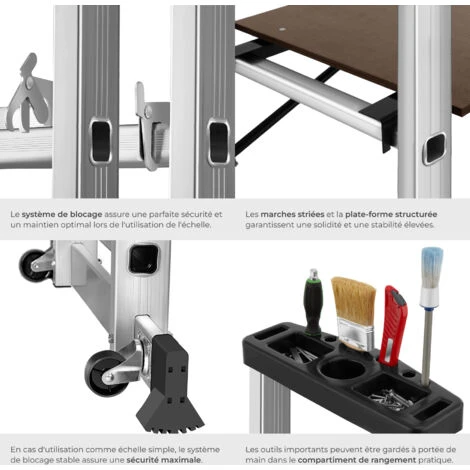 Le système de blocage assure une parfaite sécurité et un maintien optimal lors de l'utilisation de l'échelle.

Les marches striées et la plate-forme structurée garantissent une solidité et une stabilité élevées.

En cas d'utilisation comme échelle simple, le système de blocage stable assure une sécurité maximale.

Les outils importants peuvent être gardés à portée de main dans le compartiment de rangement pratique.