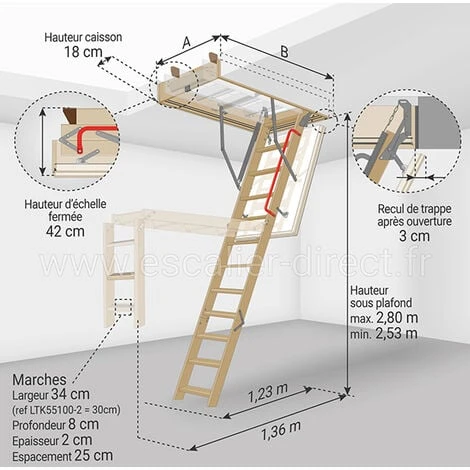 Hauteur caisson
18 cm

A

B

Hauteur d'échelle fermée
42 cm

Recul de trappe après ouverture
3 cm

www.escalier-direct.fr

Hauteur sous plafond
max. 2,80 m
min. 2,53 m

Marches
Largeur 34 cm
(ref LTK55100-2 = 30cm)
Profondeur 8 cm
Epaisseur 2 cm
Espacement 25 cm

1,23 m

1,36 m