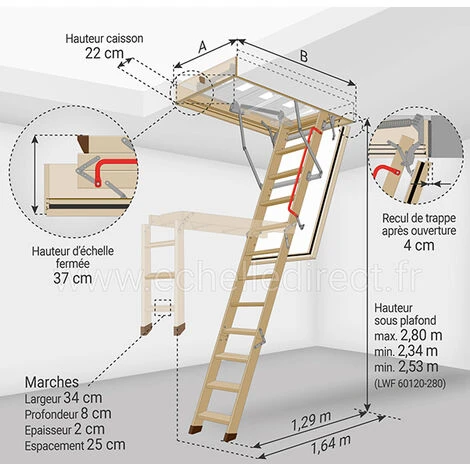 Hauteur caisson
22 cm

A

B

Hauteur d'échelle fermée
37 cm

Recul de trappe après ouverture
4 cm

www.echelledirect.fr

Hauteur sous plafond
max. 2,80 m
min. 2,34 m
min. 2,53 m
(LWF 60120-280)

Marches
Largeur 34 cm
Profondeur 8 cm
Epaisseur 2 cm
Espacement 25 cm

1,29 m

1,64 m