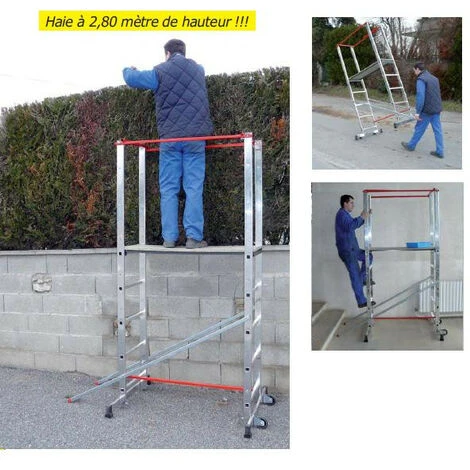 Haie à 2,80 mètre de hauteur !!!