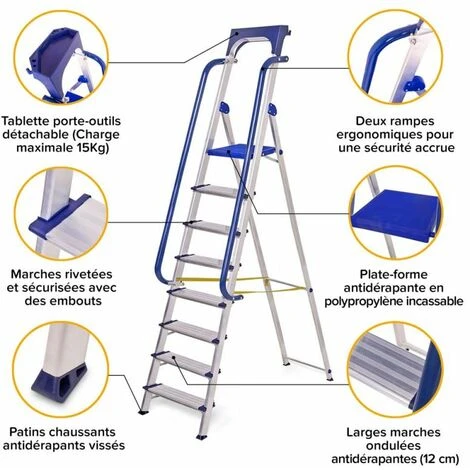 Tablette porte-outils détachable (Charge maximale 15Kg)

Marches rivetées et sécurisées avec des embouts

Patins chaussants antidérapants vissés

Deux rampes ergonomiques pour une sécurité accrue

Plate-forme antidérapante en polypropylène incassable

Larges marches ondulées antidérapantes (12 cm)