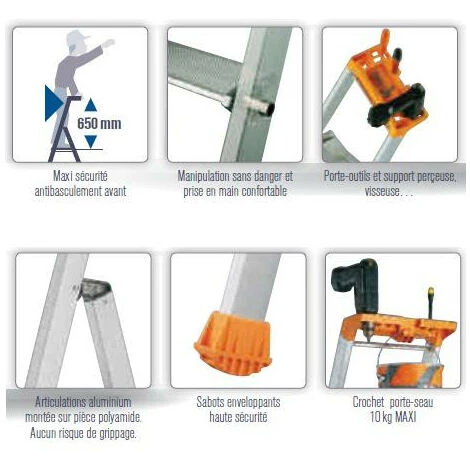 650 mm

Maxi sécurité antibasculement avant

Manipulation sans danger et prise en main confortable

Porte-outils et support perçeuse, visseuse. . .

Articulations aluminium montée sur pièce polyamide. Aucun risque de grippage.

Sabots enveloppants haute sécurité

Crochet porte-seau 10 kg MAXI