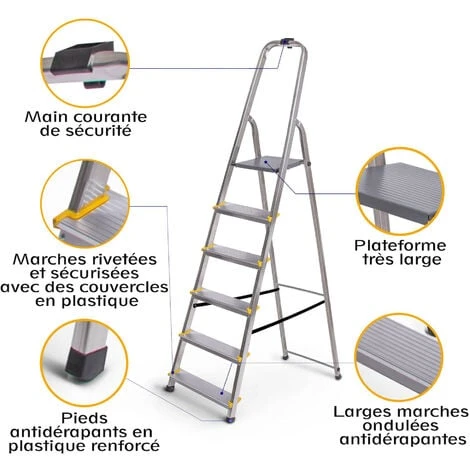 Main courante de sécurité

Marches rivetées et sécurisées avec des couvercles en plastique

Pieds antidérapants en plastique renforcé

Plateforme très large

Larges marches ondulées antidérapantes