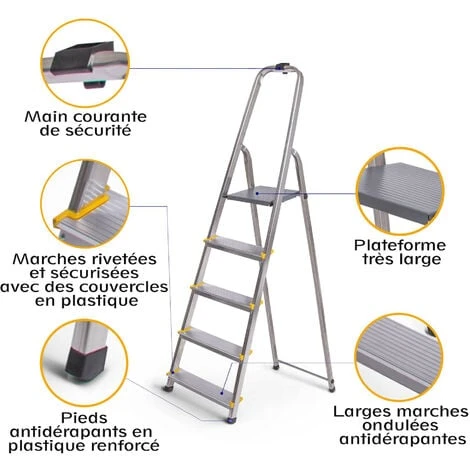 Main courante de sécurité

Marches rivetées et sécurisées avec des couvercles en plastique

Pieds antidérapants en plastique renforcé

Plateforme très large

Larges marches ondulées antidérapantes