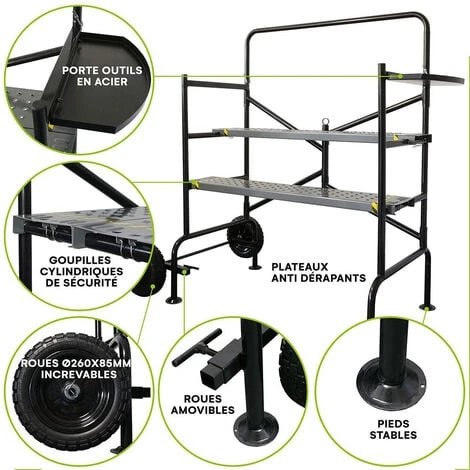 PORTE OUTILS EN ACIER

GOUPILLES CYLINDRIQUES DE SÉCURITÉ

PLATEAUX ANTI DÉRAPANTS

ROUES Ø260X85MM INCREVABLES

ROUES AMOVIBLES

PIEDS STABLES