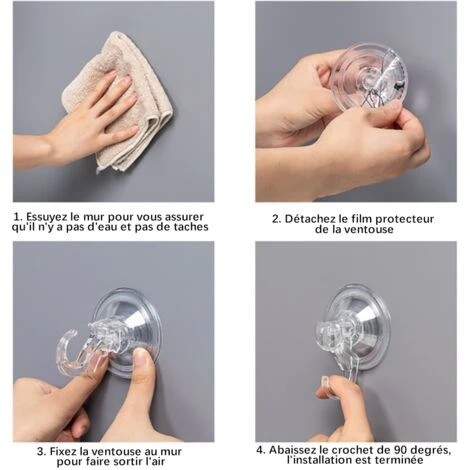 1. Essuyez le mur pour vous assurer qu'il n'y a pas d'eau et pas de taches

2. Détachez le film protecteur de la ventouse

3. Fixez la ventouse au mur pour faire sortir l'air

4. Abaissez le crochet de 90 degrés, l'installation est terminée