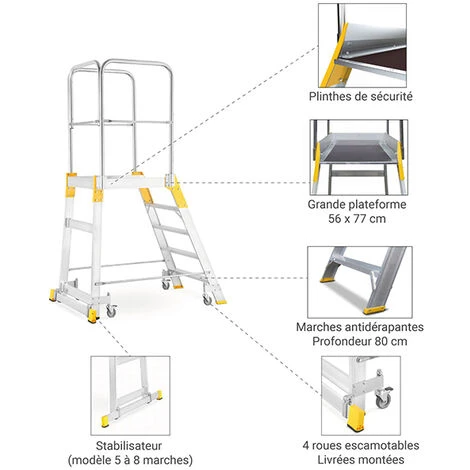 Plinthes de sécurité

Grande plateforme
56 x 77 cm

Marches antidérapantes
Profondeur 80 cm

Stabilisateur
(modèle 5 à 8 marches)

4 roues escamotables
Livrées montées