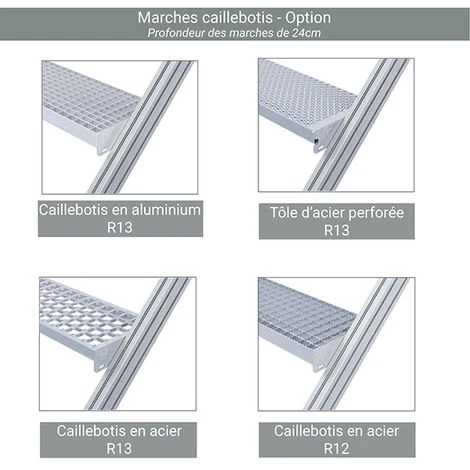 Marches caillebotis - Option
Profondeur des marches de 24cm

Caillebotis en aluminium
R13

Tôle d'acier perforée
R13

Caillebotis en acier
R13

Caillebotis en acier
R12