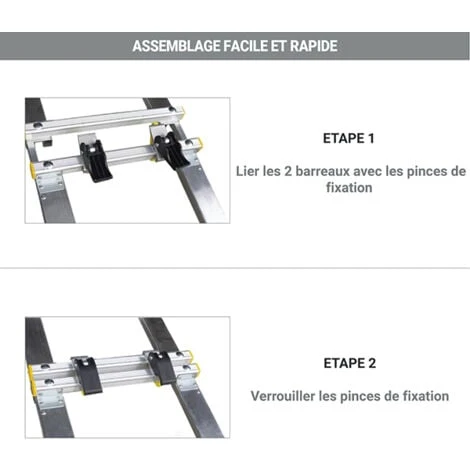 ASSEMBLAGE FACILE ET RAPIDE

ETAPE 1

Lier les 2 barreaux avec les pinces de fixation

ETAPE 2

Verrouiller les pinces de fixation