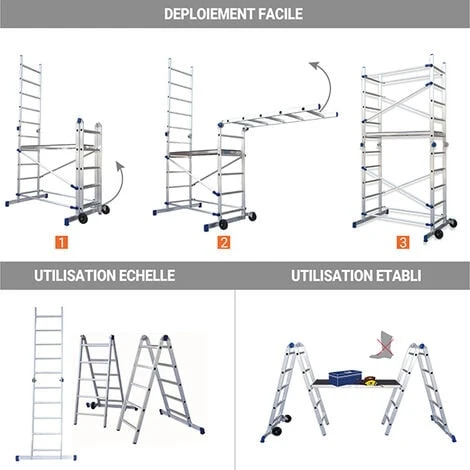 DEPLOIEMENT FACILE

1

2

3

UTILISATION ECHELLE

UTILISATION ETABLI