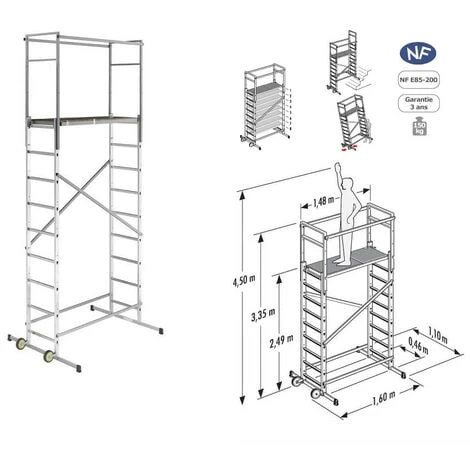 NF

NF E85-200

Garantie 3 ans

150 kg

1,48 m

4,50 m

3,35 m

2,49 m

1,10 m

0,46 m

1,60 m