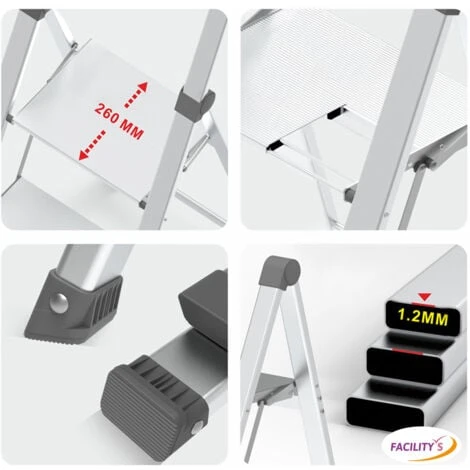 260 MM

1.2MM

FACILITY'S