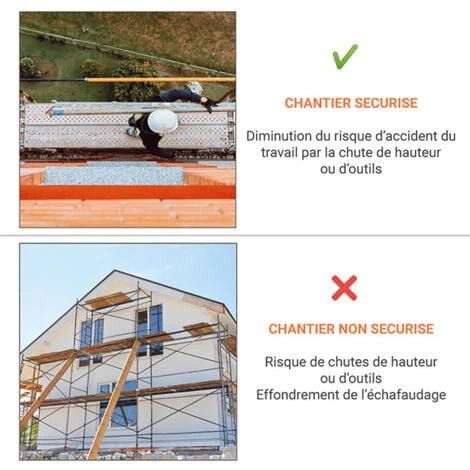 CHANTIER SECURISE

Diminution du risque d'accident du travail par la chute de hauteur ou d'outils

CHANTIER NON SECURISE

Risque de chutes de hauteur ou d'outils
Effondrement de l'échafaudage